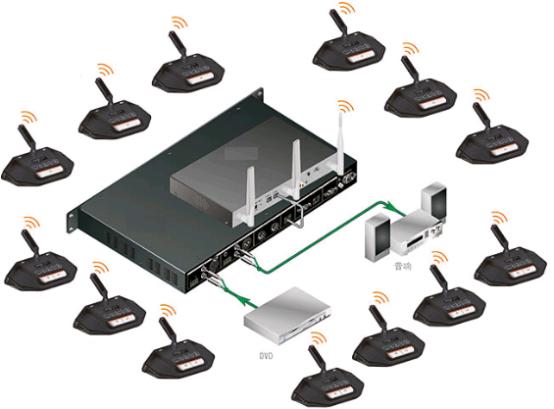 音响

DVD